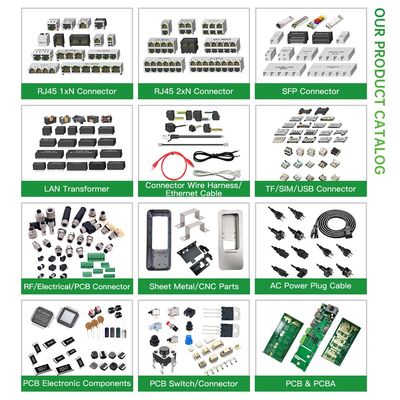 OUR PRODUCT CATALOG

RJ45 1xN Connector

RJ45 2xN Connector

SFP Connector

LAN Transformer

Connector Wire Harness/ Ethernet Cable

TF/SIM/USB Connector

RF/Electrical/PCB Connector

Sheet Metal/CNC Parts

AC Power Plug Cable

PCB Electronic Components

PCB Switch/Connector

PCB & PCBA